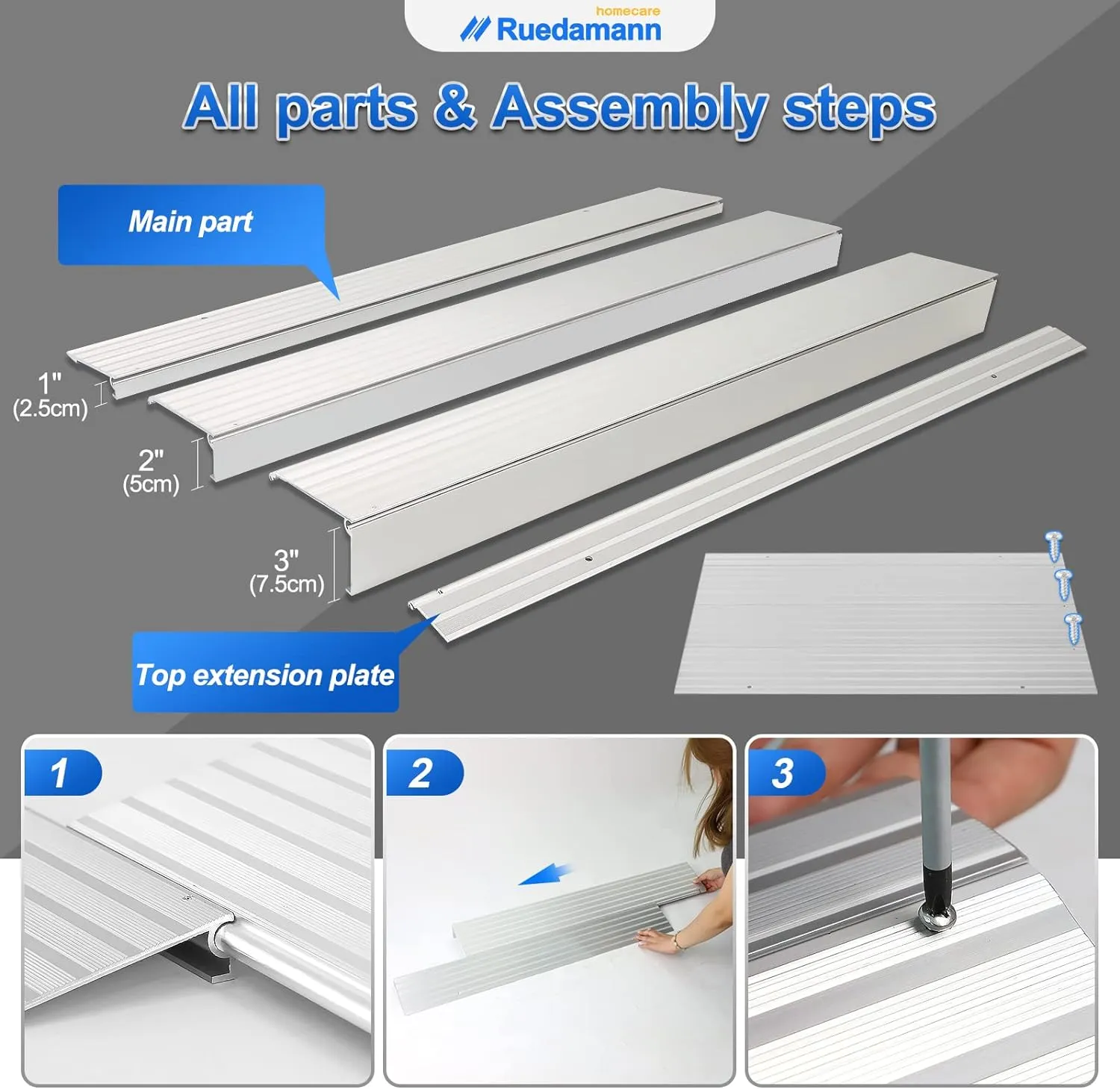 homecare
Ruedamann

All parts & Assembly steps

Main part

1"
(2.5cm)

2"
(5cm)

3"
(7.5cm)

Top extension plate

1

2

3